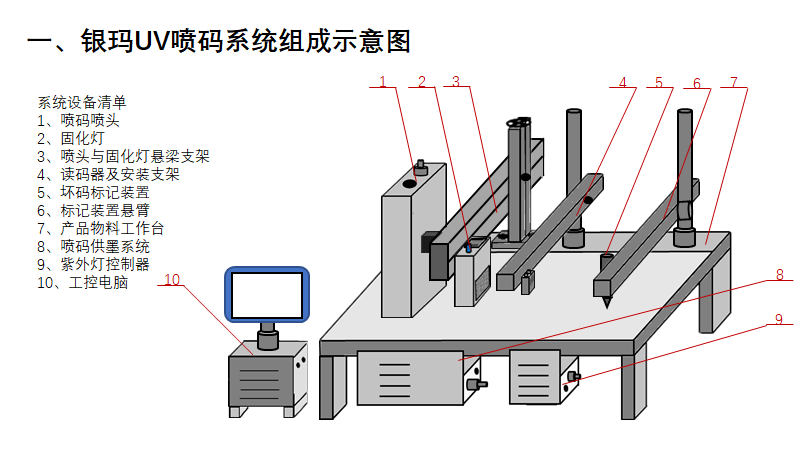 一、银玛UV喷码系统组成示意图

系统设备清单
1、喷码喷头
2、固化灯
3、喷头与固化灯悬梁支架
4、读码器及安装支架
5、坏码标记装置
6、标记装置悬臂
7、产品物料工作台
8、喷码供墨系统
9、紫外灯控制器
10、工控电脑

1
2
3
4
5
6
7
8
9
10